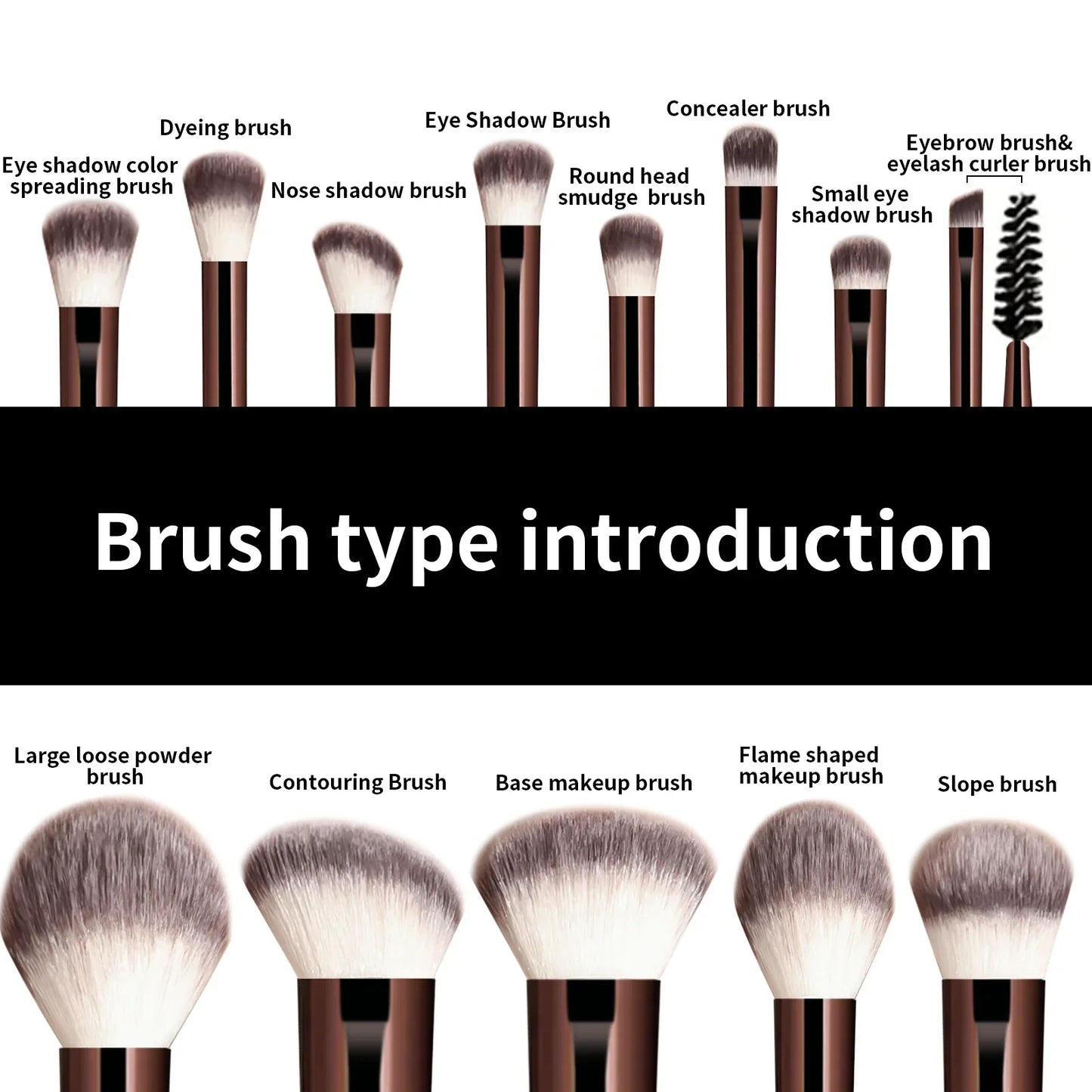 Eye shadow color spreading brush

Dyeing brush

Nose shadow brush

Eye Shadow Brush

Round head smudge brush

Concealer brush

Small eye shadow brush

Eyebrow brush& eyelash curler brush

Brush type introduction

Large loose powder brush

Contouring Brush

Base makeup brush

Flame shaped makeup brush

Slope brush